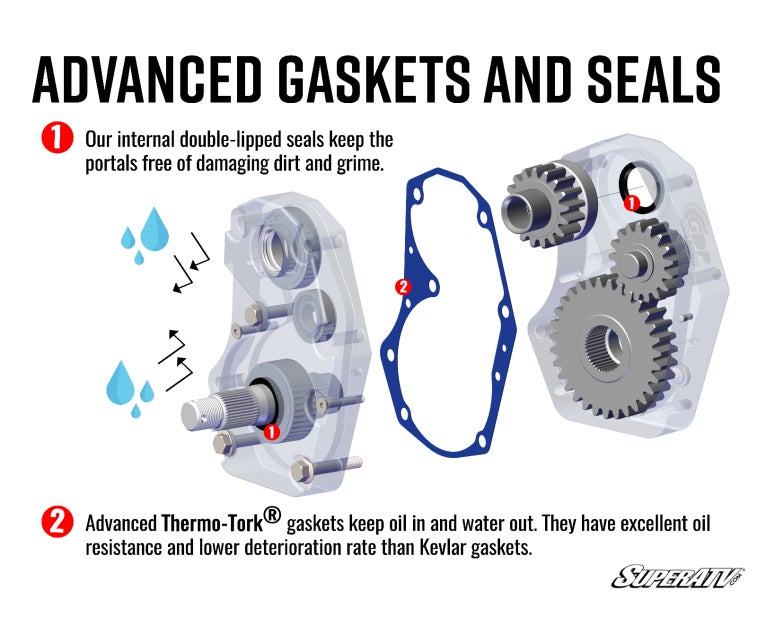 ADVANCED GASKETS AND SEALS

1 Our internal double-lipped seals keep the portals free of damaging dirt and grime.

1

2

1

2 Advanced Thermo-Tork® gaskets keep oil in and water out. They have excellent oil resistance and lower deterioration rate than Kevlar gaskets.

SUPERATV.COM